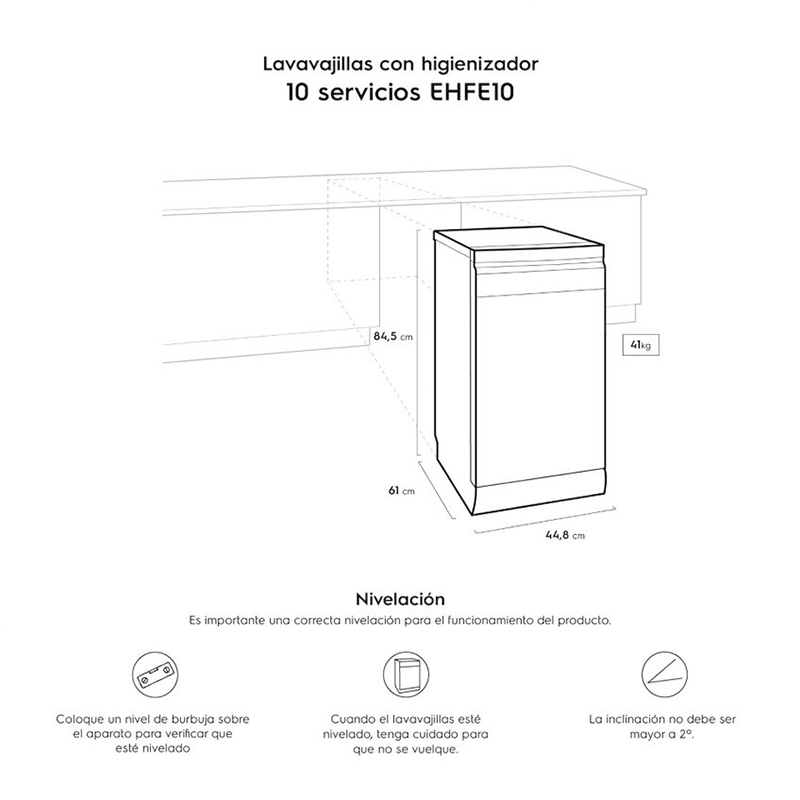 Lavavajillas con higienizador
10 servicios EHFE10

84,5 cm

41kg

61 cm

44,8 cm

Nivelación
Es importante una correcta nivelación para el funcionamiento del producto.

Coloque un nivel de burbuja sobre el aparato para verificar que esté nivelado

Cuando el lavavajillas esté nivelado, tenga cuidado para que no se vuelque.

La inclinación no debe ser mayor a 2°.