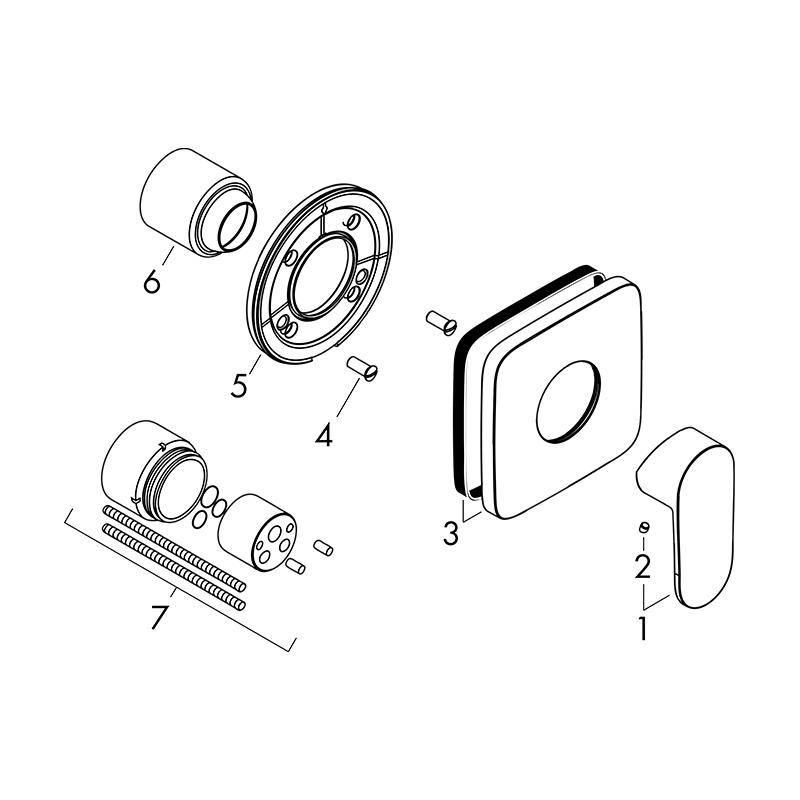 6
5
4
3
2
1
7