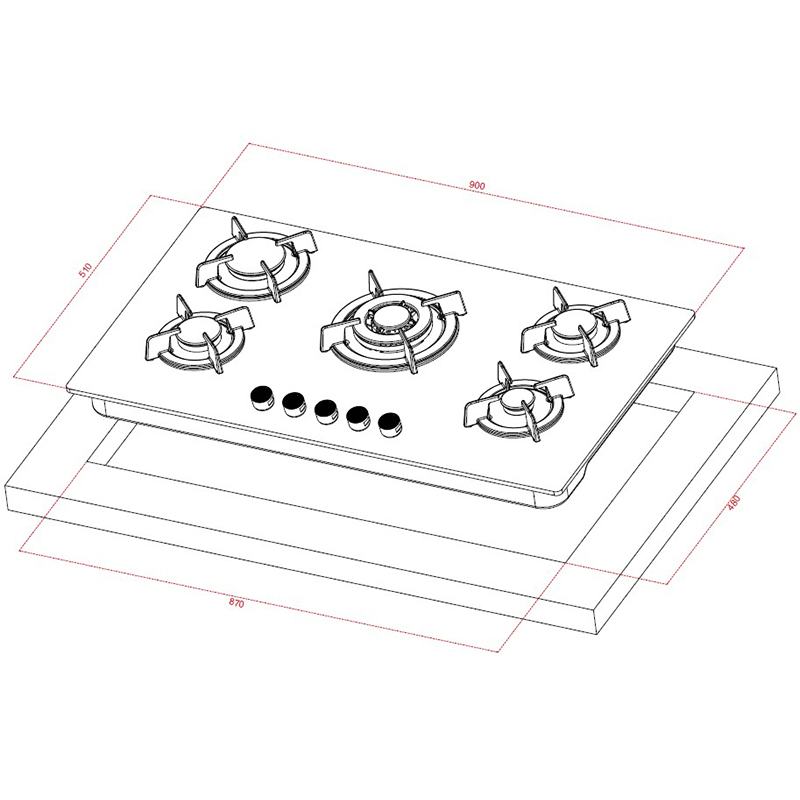 900

510

480

870