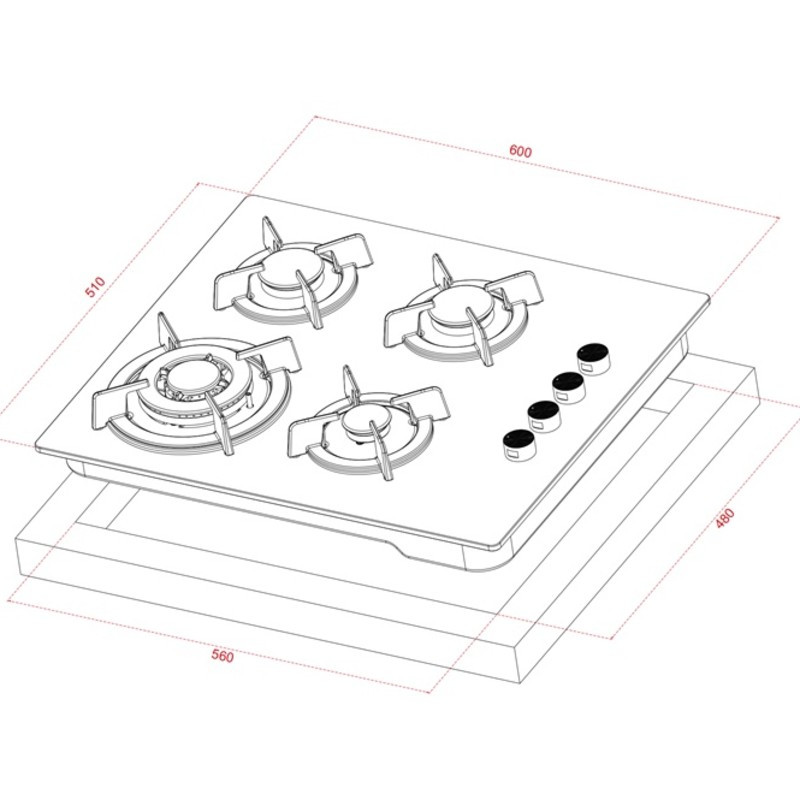 600

510

480

560