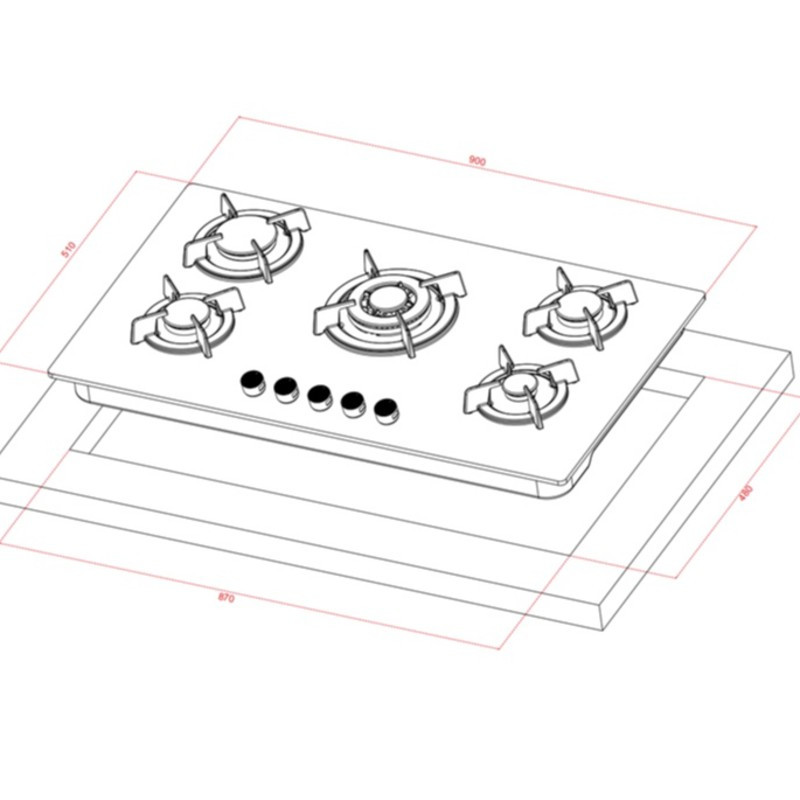 900

510

480

870