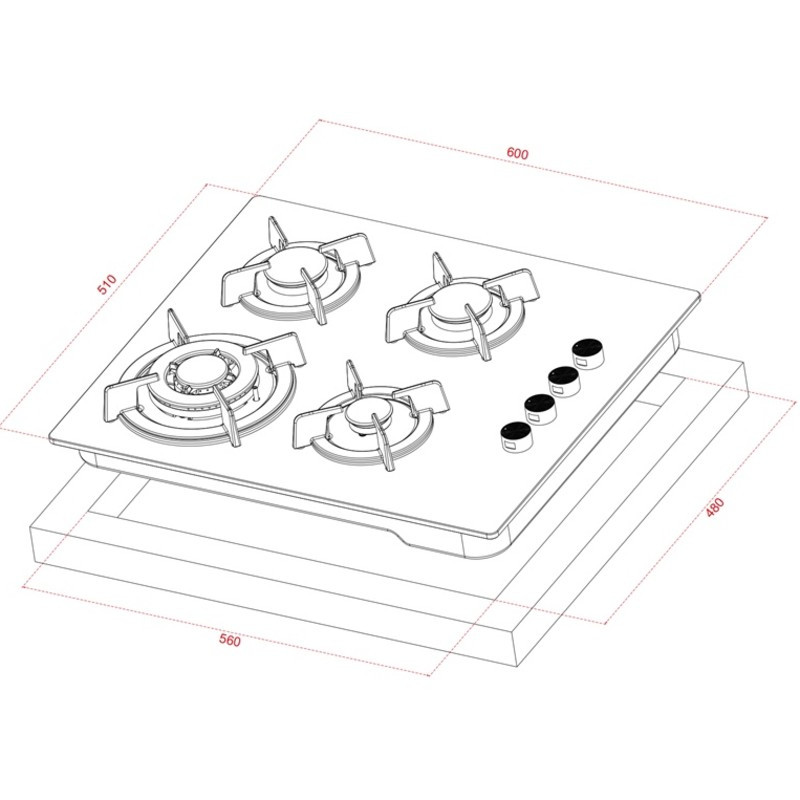 600

510

480

560