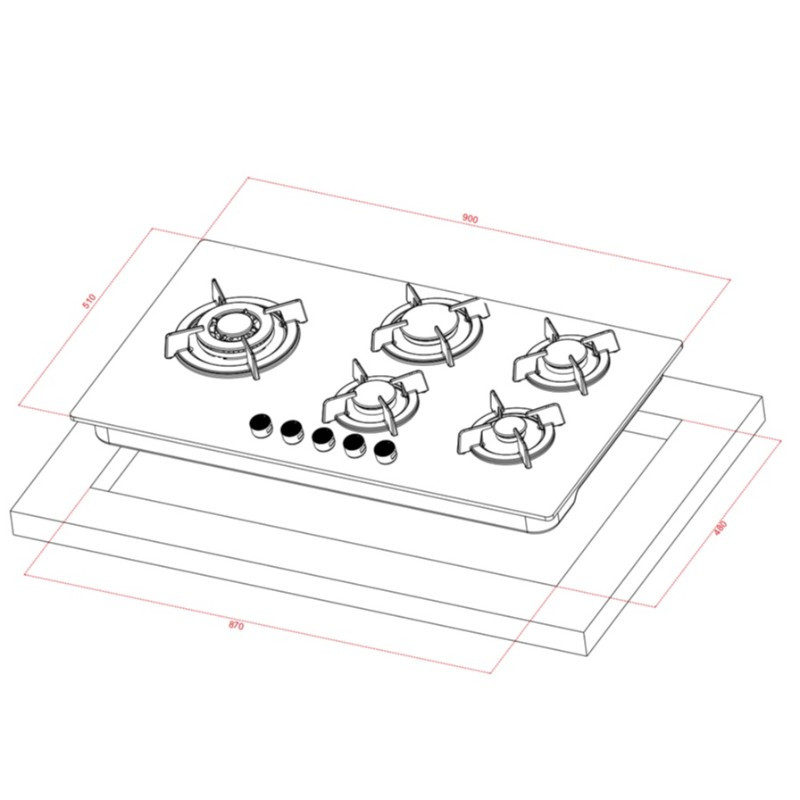 900

510

480

870