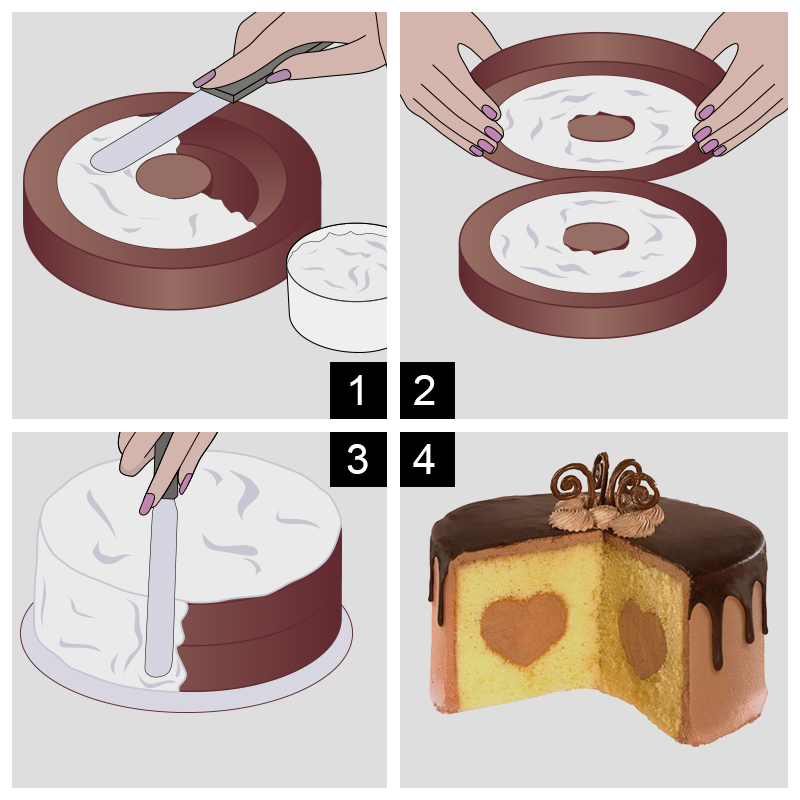 1 2
3 4